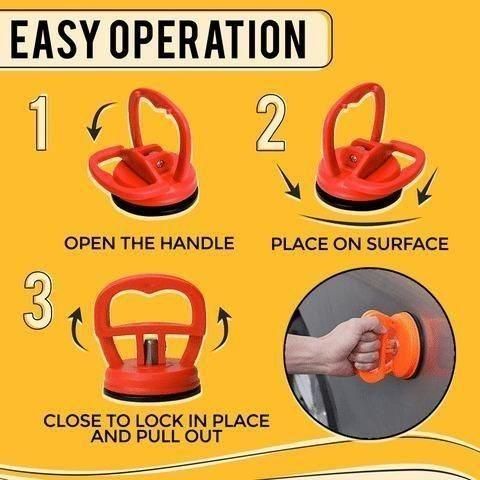 EASY OPERATION

1

OPEN THE HANDLE

2

PLACE ON SURFACE

3

CLOSE TO LOCK IN PLACE AND PULL OUT